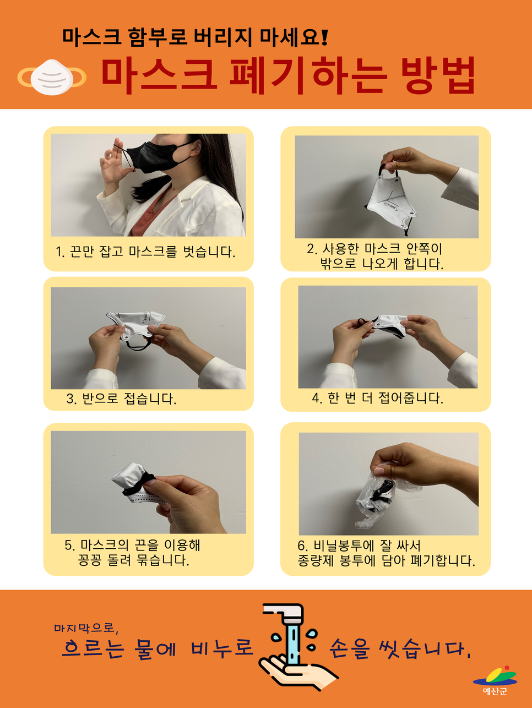 마스크 함부로 버리지 마세요!

마스크 폐기하는 방법

1. 끈만 잡고 마스크를 벗습니다.

2. 사용한 마스크 안쪽이 밖으로 나오게 합니다.

3. 반으로 접습니다.

4. 한 번 더 접어줍니다.

5. 마스크의 끈을 이용해 꽁꽁 돌려 묶습니다.

6. 비닐봉투에 잘 싸서 종량제 봉투에 담아 폐기합니다.

마지막으로,
흐르는 물에 비누로 손을 씻습니다.

예산군